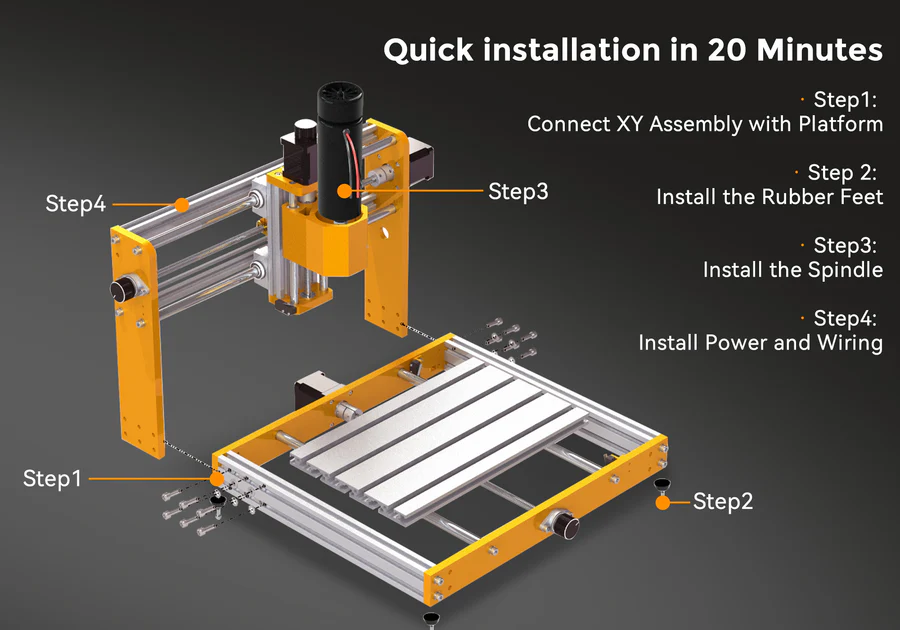 Quick installation in 20 Minutes

· Step1:
Connect XY Assembly with Platform

· Step 2:
Install the Rubber Feet

· Step3:
Install the Spindle

· Step4:
Install Power and Wiring

Step4

Step3

Step1

Step2